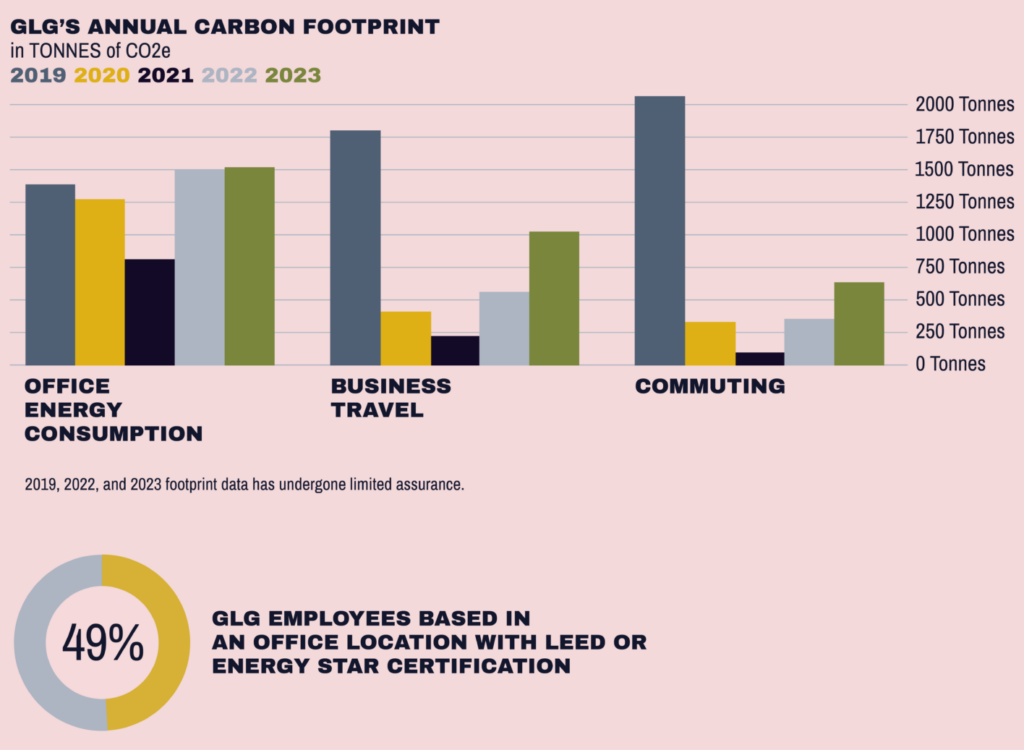 GLG'S ANNUAL CARBON FOOTPRINT
in TONNES of CO2e
2019 2020 2021 2022 2023

2000 Tonnes
1750 Tonnes
1500 Tonnes
1250 Tonnes
1000 Tonnes
750 Tonnes
500 Tonnes
250 Tonnes
0 Tonnes

OFFICE ENERGY CONSUMPTION

BUSINESS TRAVEL

COMMUTING

2019, 2022, and 2023 footprint data has undergone limited assurance.

49%

GLG EMPLOYEES BASED IN AN OFFICE LOCATION WITH LEED OR ENERGY STAR CERTIFICATION