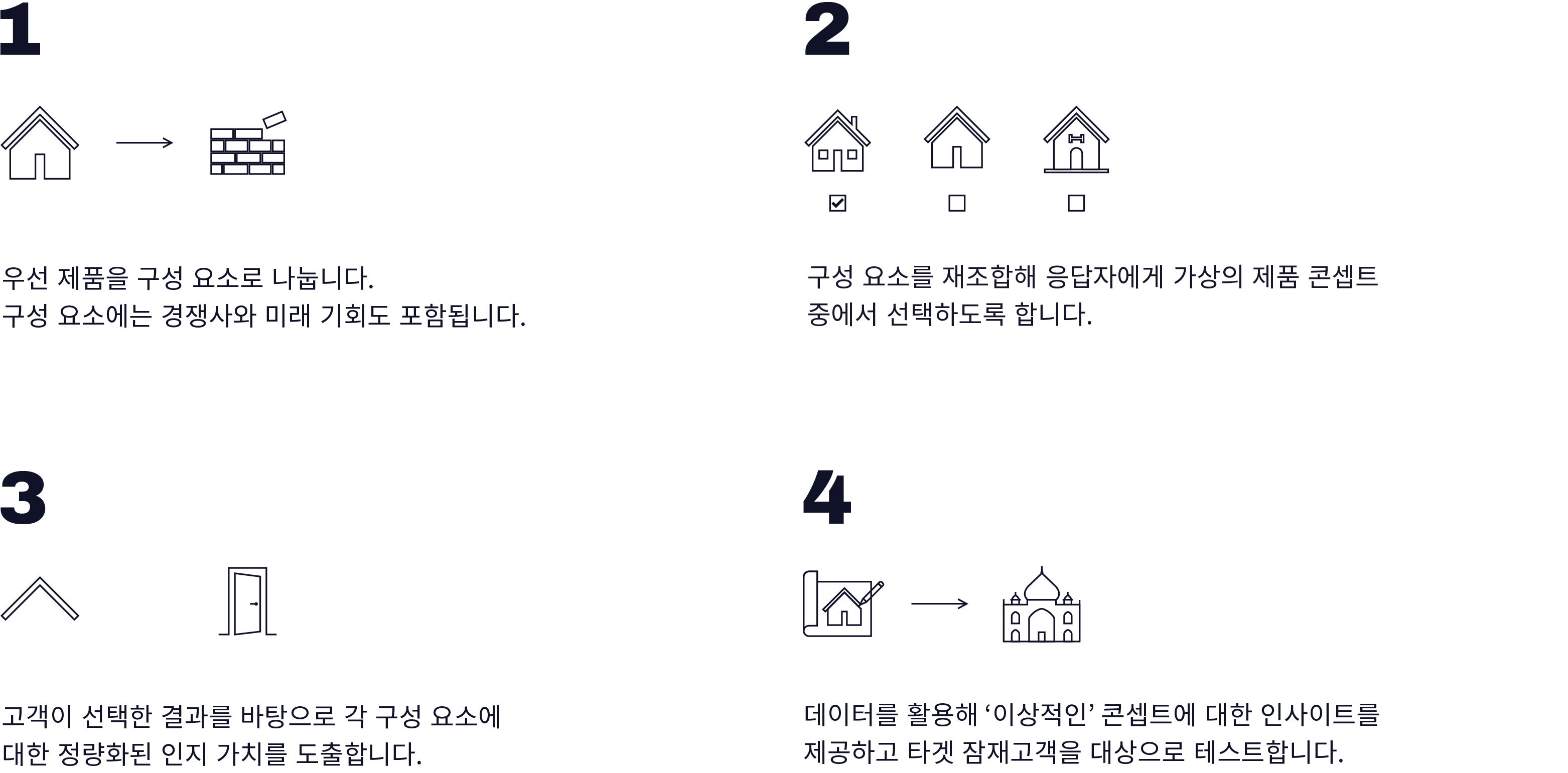 1

우선 제품을 구성 요소로 나눕니다.
구성 요소에는 경쟁사와 미래 기회도 포함됩니다.

2

구성 요소를 재조합해 응답자에게 가상의 제품 콘셉트 중에서 선택하도록 합니다.

3

고객이 선택한 결과를 바탕으로 각 구성 요소에 대한 정량화된 인지 가치를 도출합니다.

4

데이터를 활용해 ‘이상적인’ 콘셉트에 대한 인사이트를 제공하고 타겟 잠재고객을 대상으로 테스트합니다.