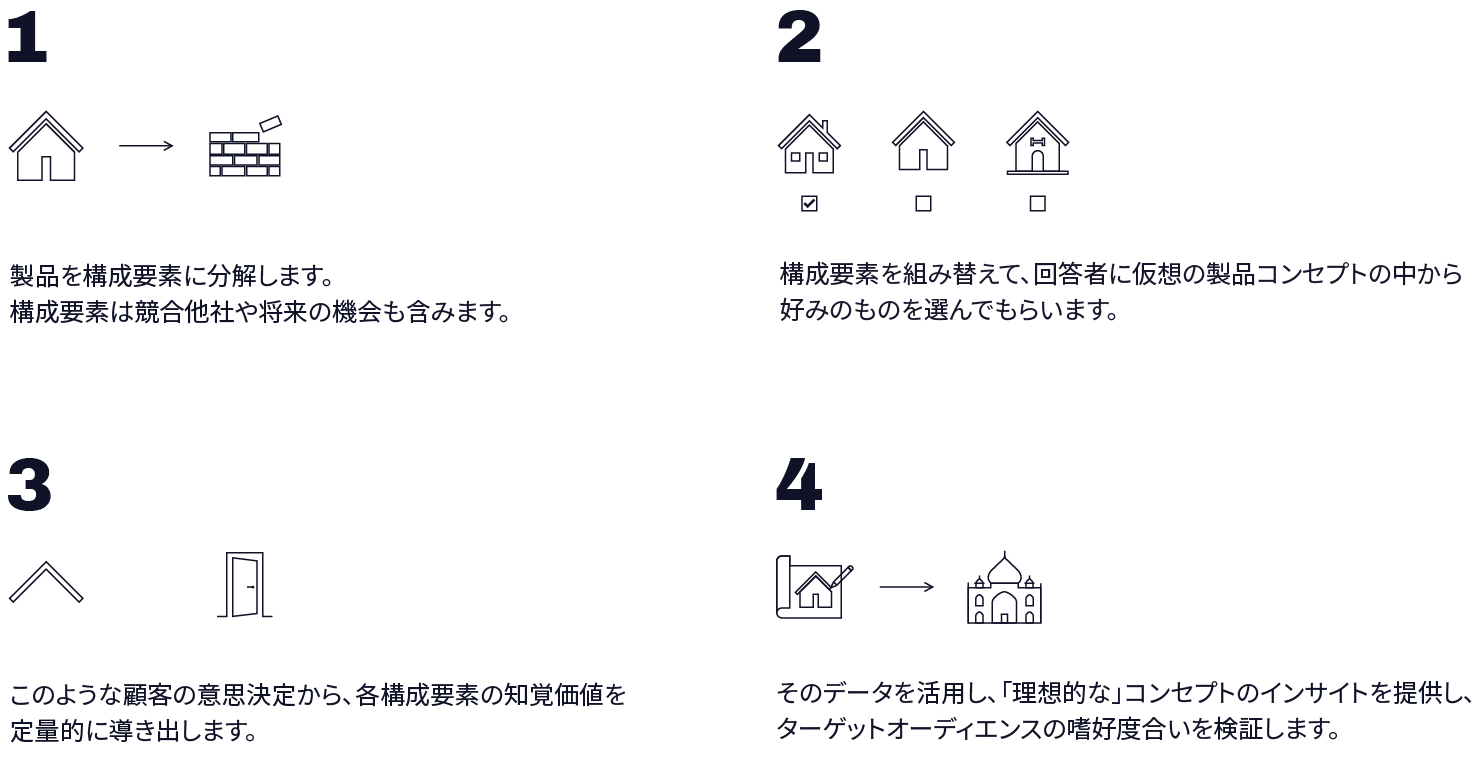 1

製品を構成要素に分解します。
構成要素は競合他社や将来の機会も含みます。

2

構成要素を組み替えて、回答者に仮想の製品コンセプトの中から好みのものを選んでもらいます。

3

このような顧客の意思決定から、各構成要素の知覚価値を定量的に導き出します。

4

そのデータを活用し、「理想的な」コンセプトのインサイトを提供し、ターゲットオーディエンスの嗜好度合いを検証します。